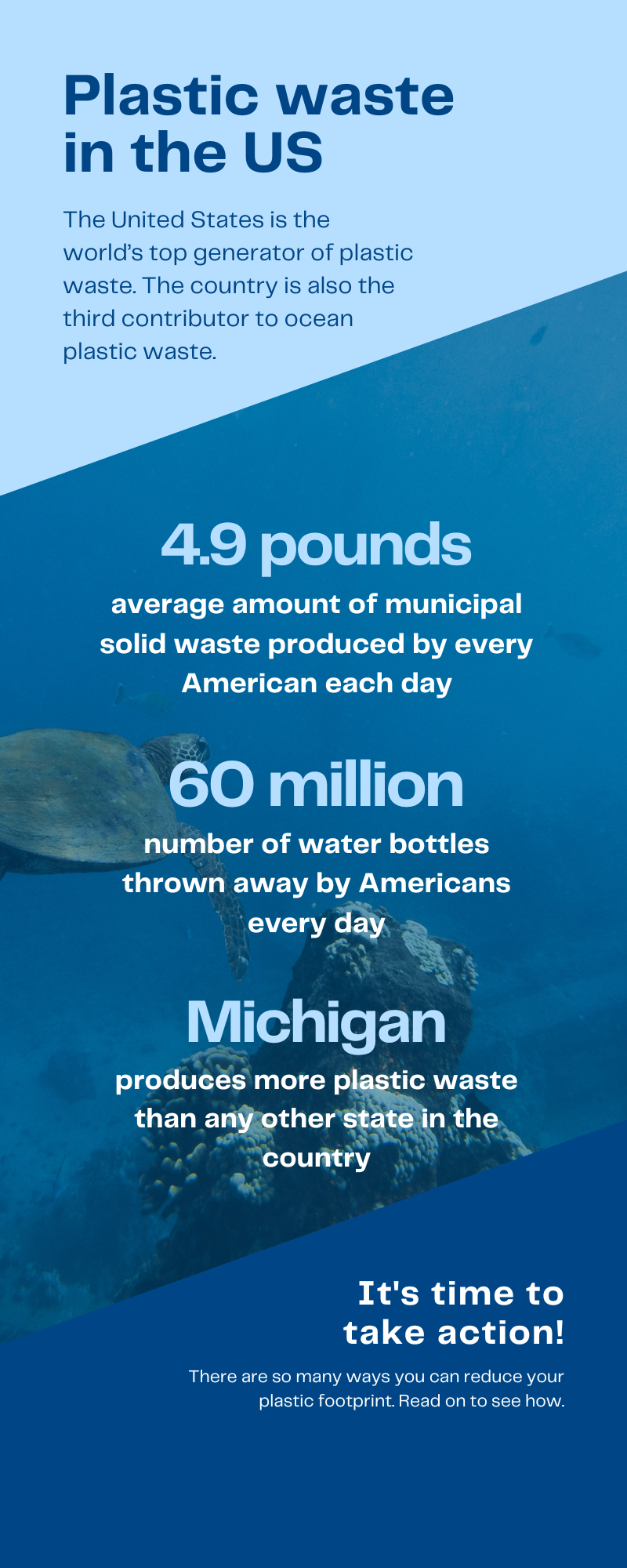 Plastic waste in the US

The United States is the world's top generator of plastic waste. The country is also the third contributor to ocean plastic waste.

4.9 pounds

average amount of municipal solid waste produced by every American each day

60 million

number of water bottles thrown away by Americans every day

Michigan

produces more plastic waste than any other state in the country

It's time to take action!

There are so many ways you can reduce your plastic footprint. Read on to see how.