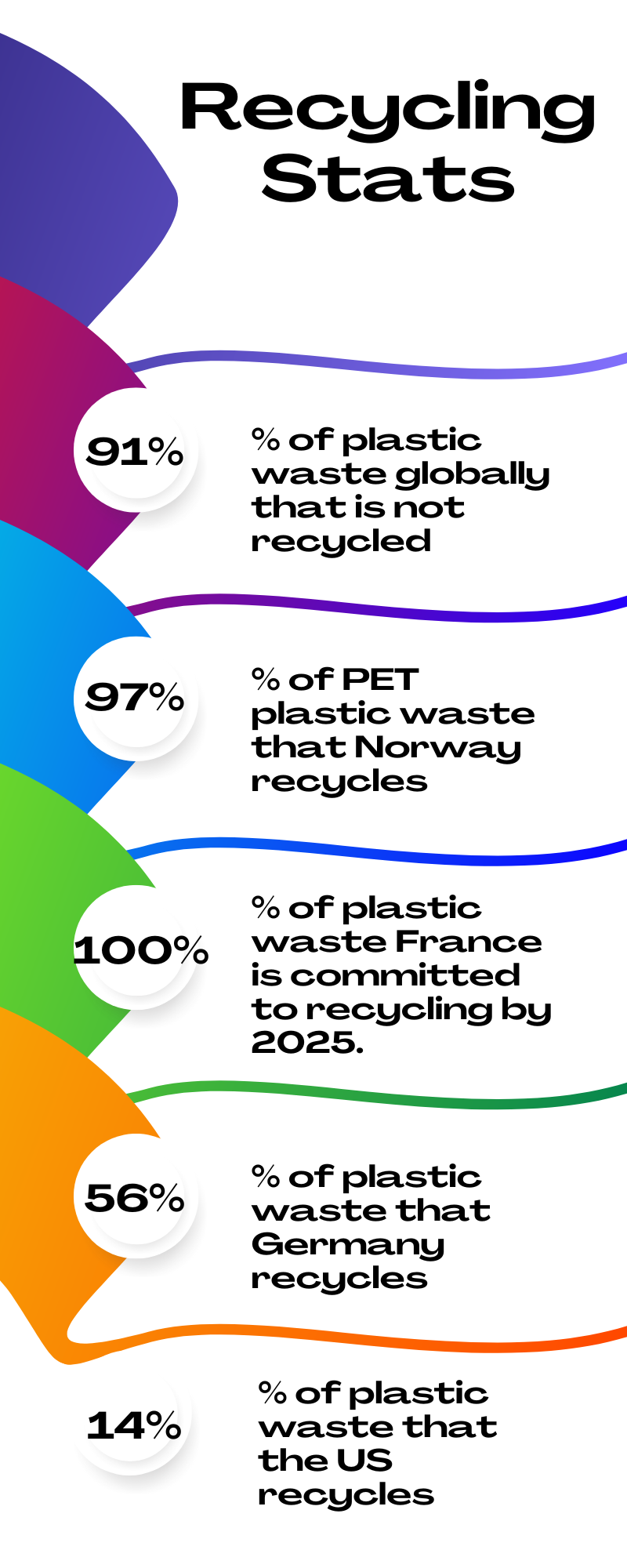 Recycling Stats

91%

% of plastic waste globally that is not recycled

97%

% of PET plastic waste that Norway recycles

100%

% of plastic waste France is committed to recycling by 2025.

56%

% of plastic waste that Germany recycles

14%

% of plastic waste that the US recycles