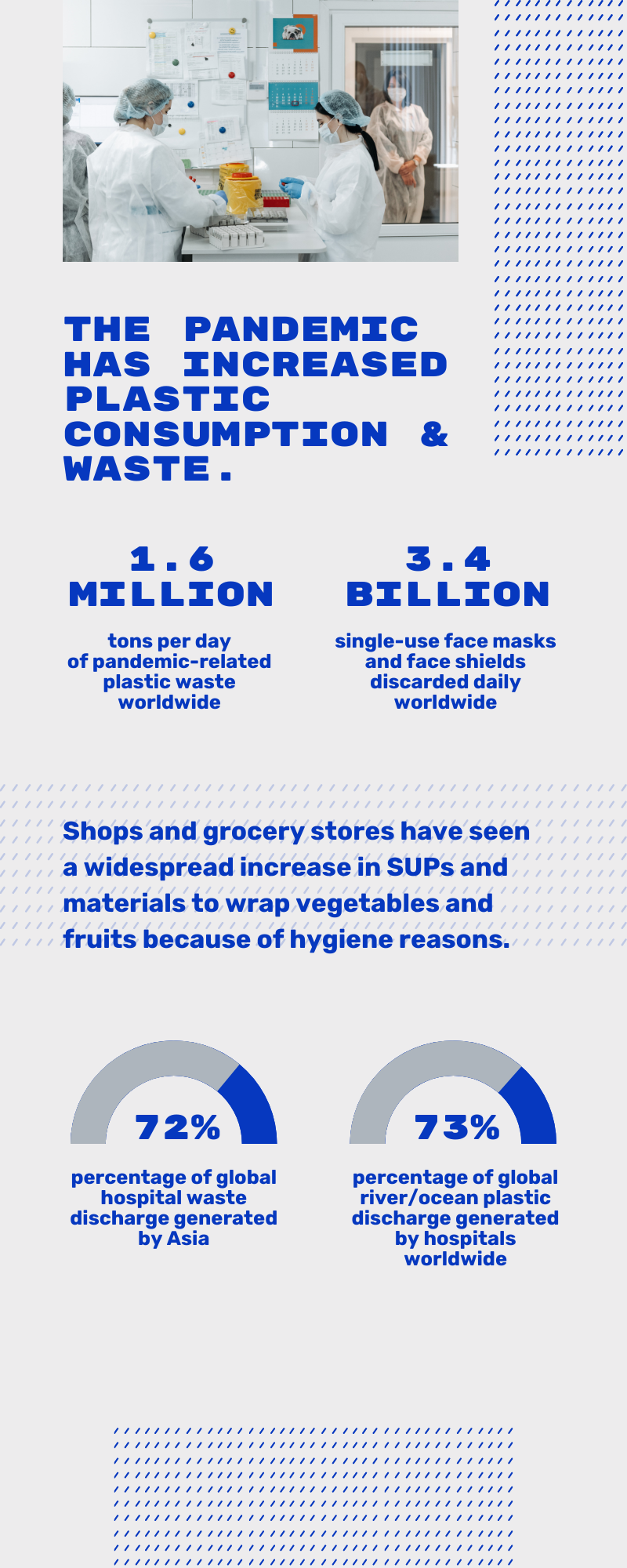 THE PANDEMIC HAS INCREASED PLASTIC CONSUMPTION & WASTE.

1.6 MILLION

tons per day of pandemic-related plastic waste worldwide

3.4 BILLION

single-use face masks and face shields discarded daily worldwide

Shops and grocery stores have seen a widespread increase in SUPs and materials to wrap vegetables and fruits because of hygiene reasons.

72%

percentage of global hospital waste discharge generated by Asia

73%

percentage of global river/ocean plastic discharge generated by hospitals worldwide