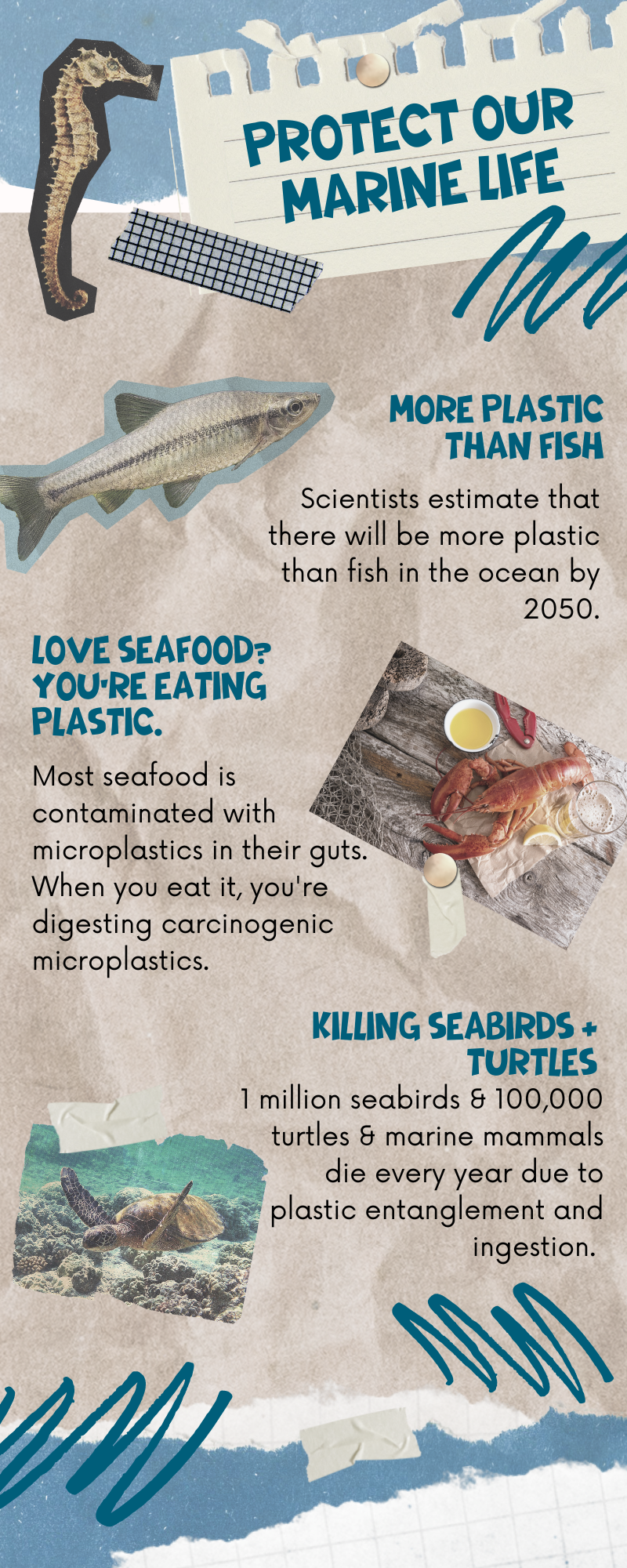 PROTECT OUR MARINE LIFE

MORE PLASTIC THAN FISH

Scientists estimate that there will be more plastic than fish in the ocean by 2050.

LOVE SEAFOOD? YOU'RE EATING PLASTIC.

Most seafood is contaminated with microplastics in their guts. When you eat it, you're digesting carcinogenic microplastics.

KILLING SEABIRDS + TURTLES

1 million seabirds & 100,000 turtles & marine mammals die every year due to plastic entanglement and ingestion.