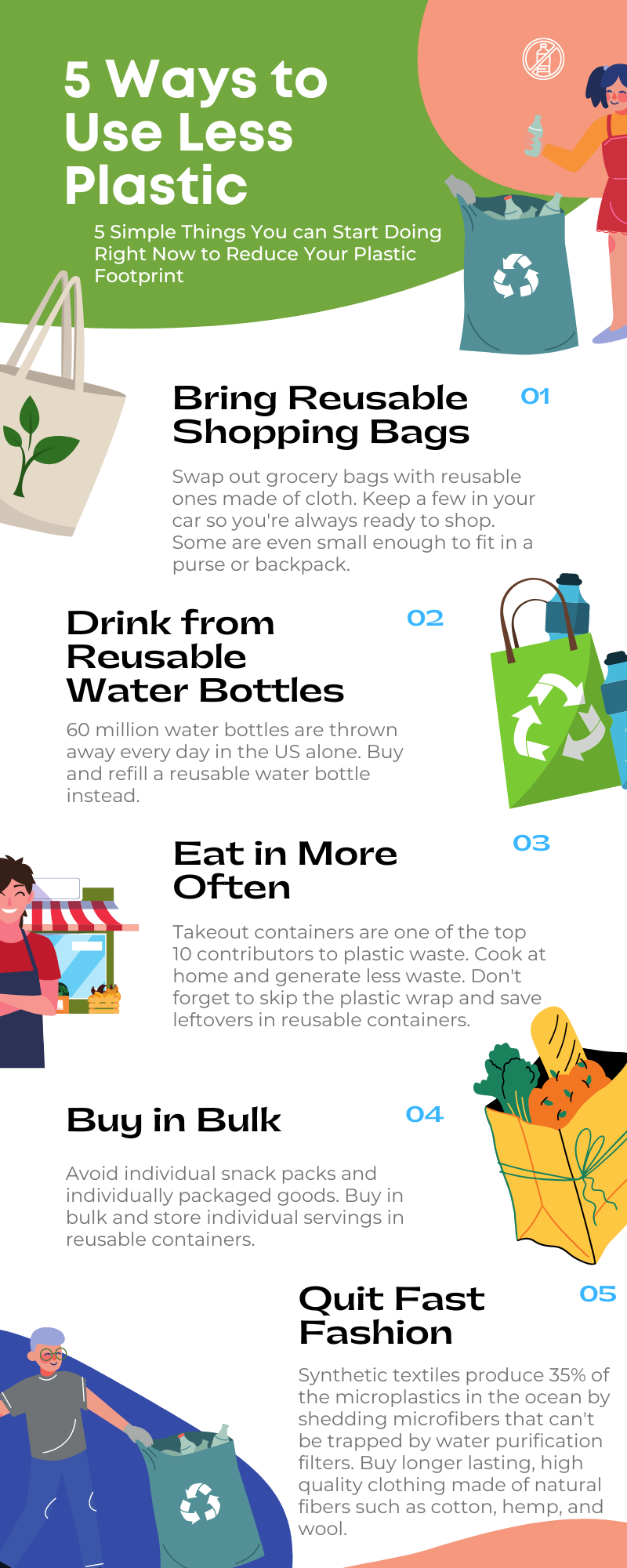 5 Ways to Use Less Plastic

5 Simple Things You can Start Doing Right Now to Reduce Your Plastic Footprint

Bring Reusable Shopping Bags

01

Swap out grocery bags with reusable ones made of cloth. Keep a few in your car so you're always ready to shop. Some are even small enough to fit in a purse or backpack.

Drink from Reusable Water Bottles

02

60 million water bottles are thrown away every day in the US alone. Buy and refill a reusable water bottle instead.

Eat in More Often

03

Takeout containers are one of the top 10 contributors to plastic waste. Cook at home and generate less waste. Don't forget to skip the plastic wrap and save leftovers in reusable containers.

Buy in Bulk

04

Avoid individual snack packs and individually packaged goods. Buy in bulk and store individual servings in reusable containers.

Quit Fast Fashion

05

Synthetic textiles produce 35% of the microplastics in the ocean by shedding microfibers that can't be trapped by water purification filters. Buy longer lasting, high quality clothing made of natural fibers such as cotton, hemp, and wool.