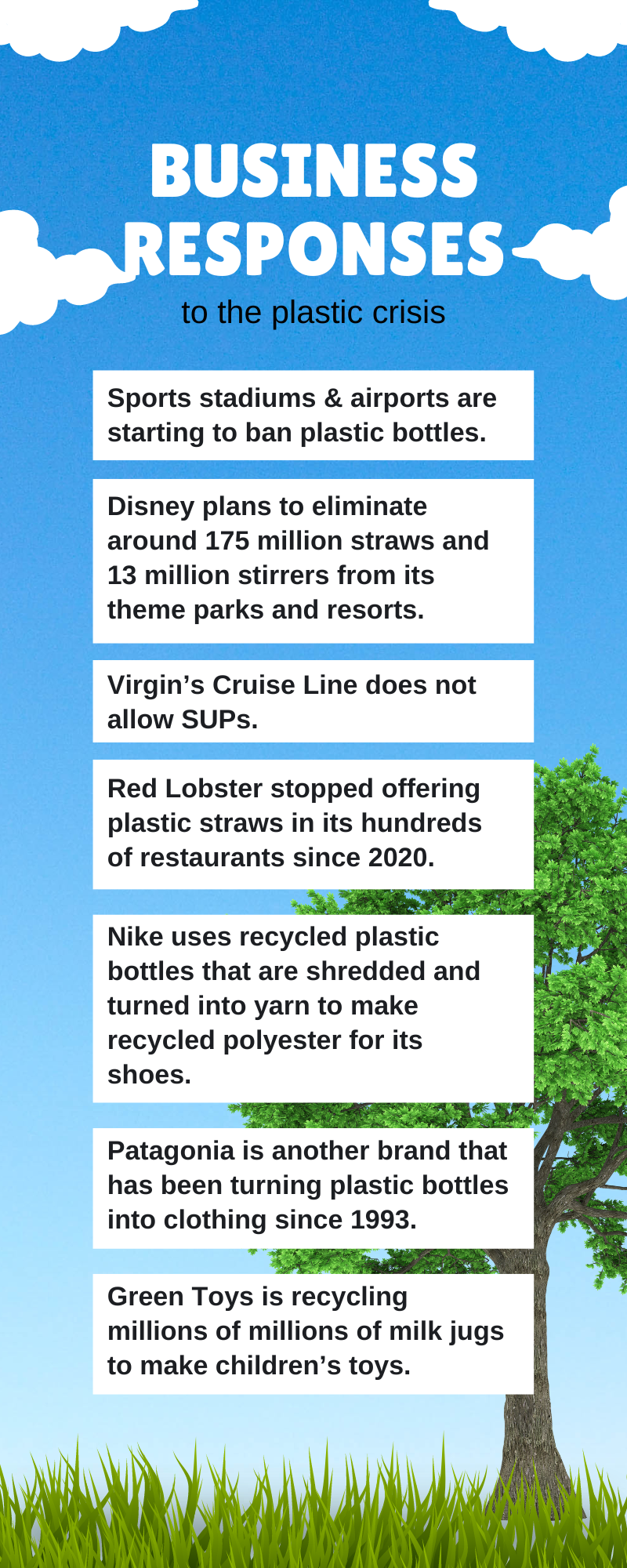 BUSINESS RESPONSES
to the plastic crisis

Sports stadiums & airports are starting to ban plastic bottles.

Disney plans to eliminate around 175 million straws and 13 million stirrers from its theme parks and resorts.

Virgin's Cruise Line does not allow SUPs.

Red Lobster stopped offering plastic straws in its hundreds of restaurants since 2020.

Nike uses recycled plastic bottles that are shredded and turned into yarn to make recycled polyester for its shoes.

Patagonia is another brand that has been turning plastic bottles into clothing since 1993.

Green Toys is recycling millions of millions of milk jugs to make children's toys.